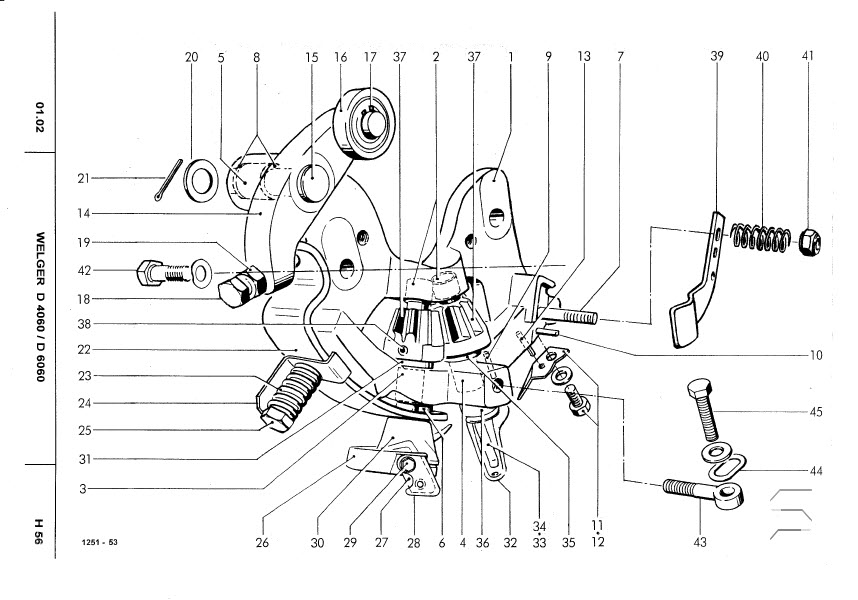 01.02

WELGER D 4060 / D 6060

H 56

20 5 8 15 16 17 37 2 37 1 9 13 7 39 40 41

21
14
19
42
18
38
22
23
24
25
31
3

10
45
44
43

1251 - 53

26 30 29 27 28 6 4 36 32 34 33 35 11 12