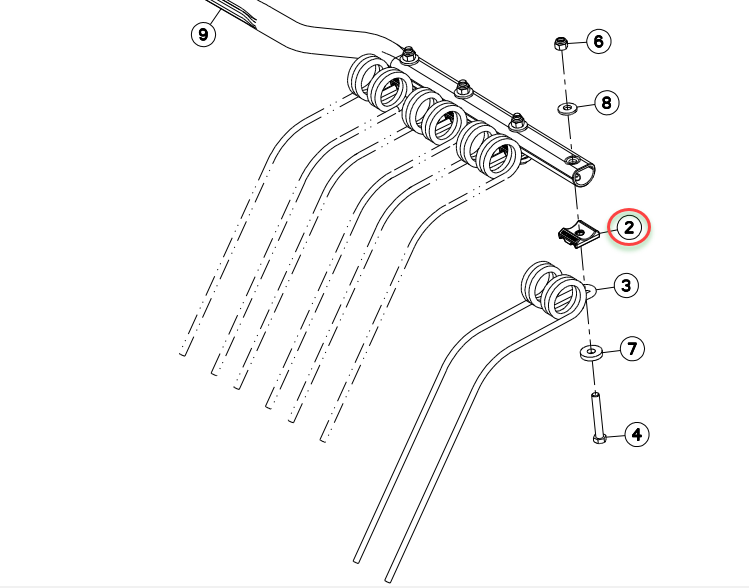 9
6
8
2
3
7
4