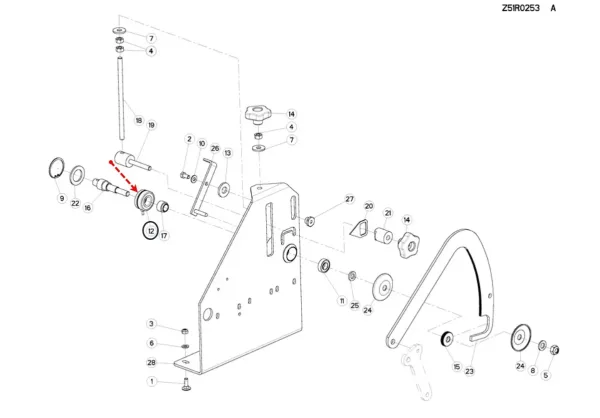 Z51R0253 A

7
4
18
19
14
4
7
2
10
26
13
9
22
16
12
17
27
20
21
14
11
25
24
3
6
28
1
15
23
24
8
5